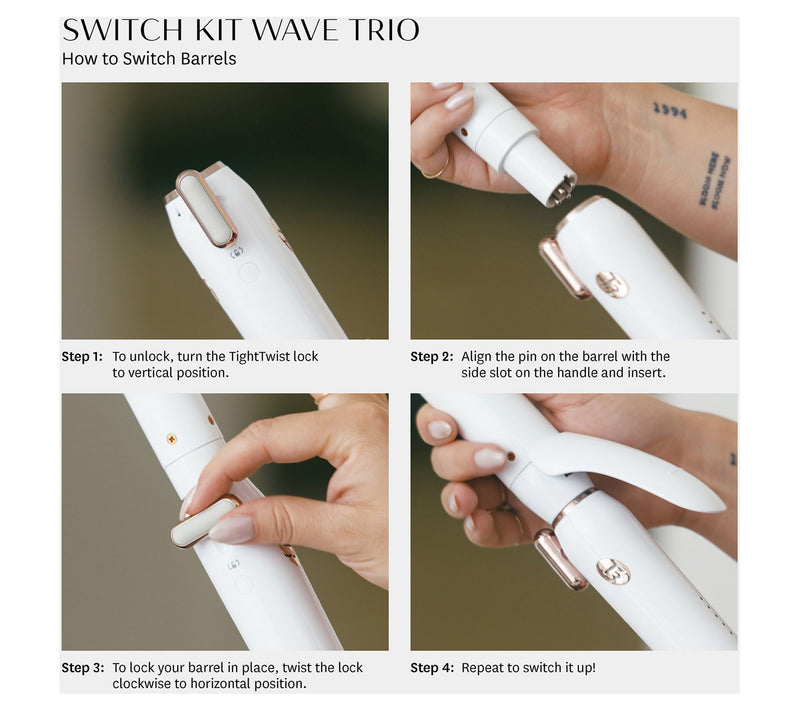 SWITCH KIT WAVE TRIO
How to Switch Barrels

1994

BLOOM HERE BLOOM NOW

Step 1: To unlock, turn the TightTwist lock to vertical position.

Step 2: Align the pin on the barrel with the side slot on the handle and insert.

Step 3: To lock your barrel in place, twist the lock clockwise to horizontal position.

Step 4: Repeat to switch it up!