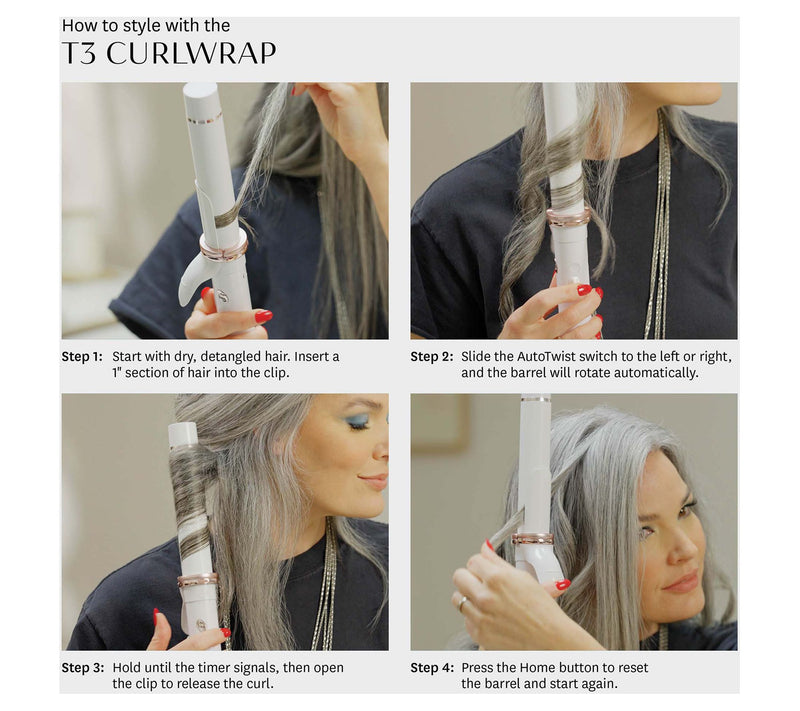 How to style with the
T3 CURLWRAP

Step 1: Start with dry, detangled hair. Insert a 1" section of hair into the clip.

Step 2: Slide the AutoTwist switch to the left or right, and the barrel will rotate automatically.

Step 3: Hold until the timer signals, then open the clip to release the curl.

Step 4: Press the Home button to reset the barrel and start again.