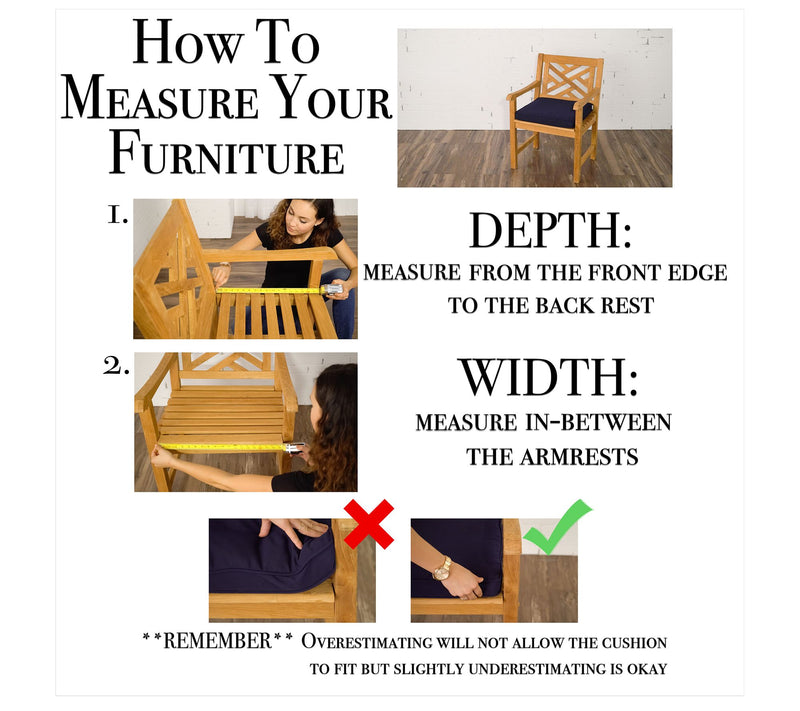 How To Measure Your Furniture

1.

DEPTH:
MEASURE FROM THE FRONT EDGE TO THE BACK REST

2.

WIDTH:
MEASURE IN-BETWEEN THE ARMRESTS

**REMEMBER** Overestimating will not allow the cushion to fit but slightly underestimating is okay