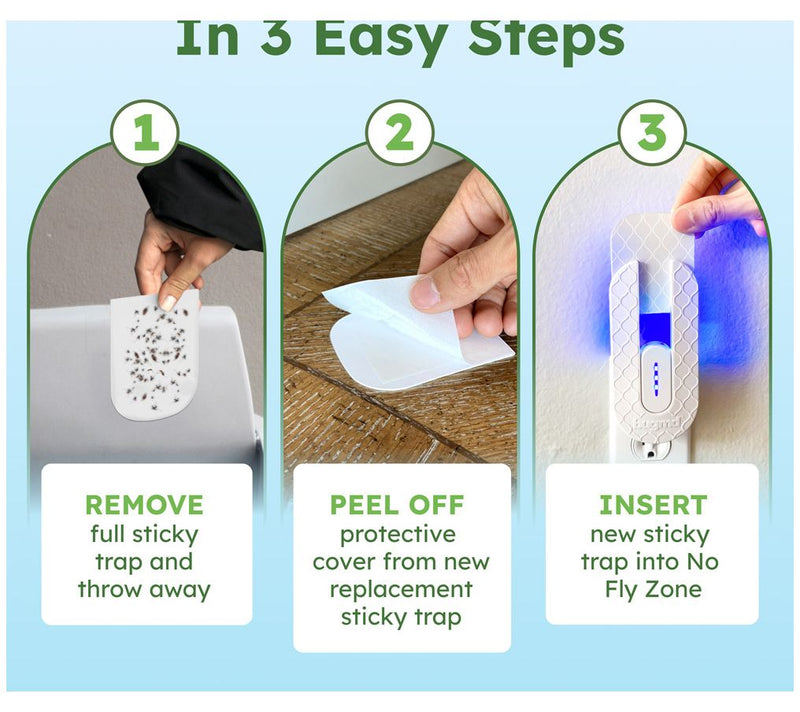 In 3 Easy Steps

1

REMOVE
full sticky trap and throw away

2

PEEL OFF
protective cover from new replacement sticky trap

3

INSERT
new sticky trap into No Fly Zone