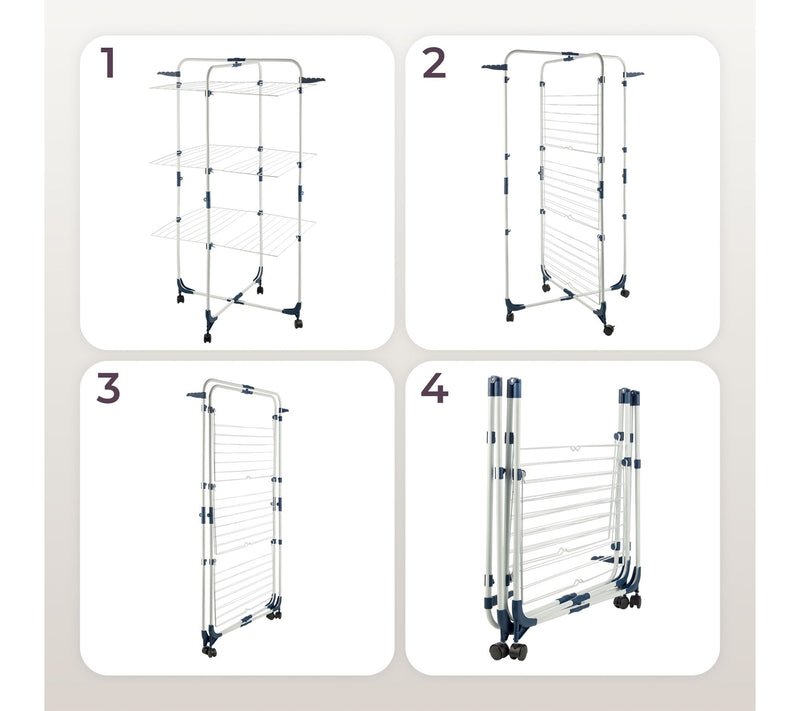 1

2

3

4