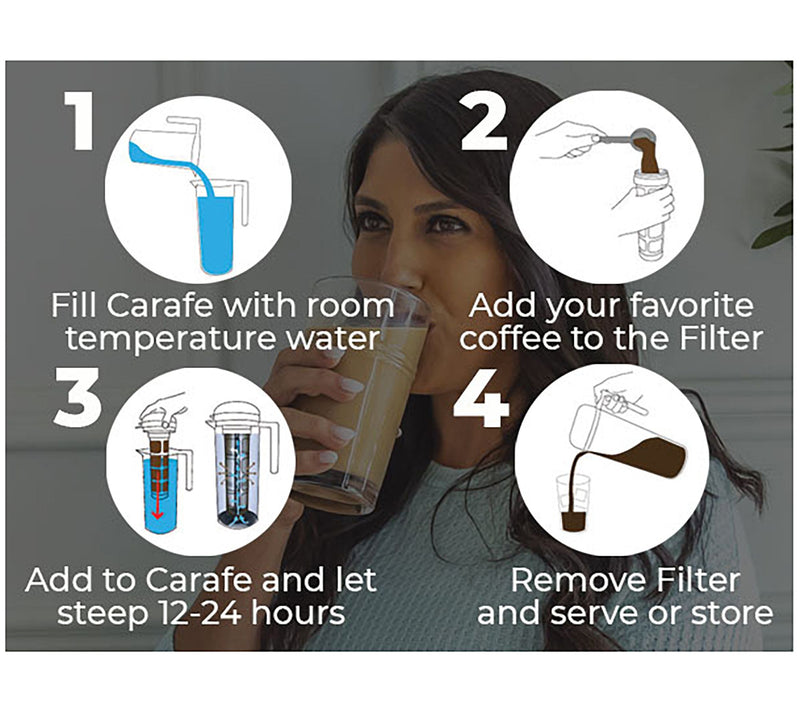 1

Fill Carafe with room temperature water

2

Add your favorite coffee to the Filter

3

Add to Carafe and let steep 12-24 hours

4

Remove Filter and serve or store